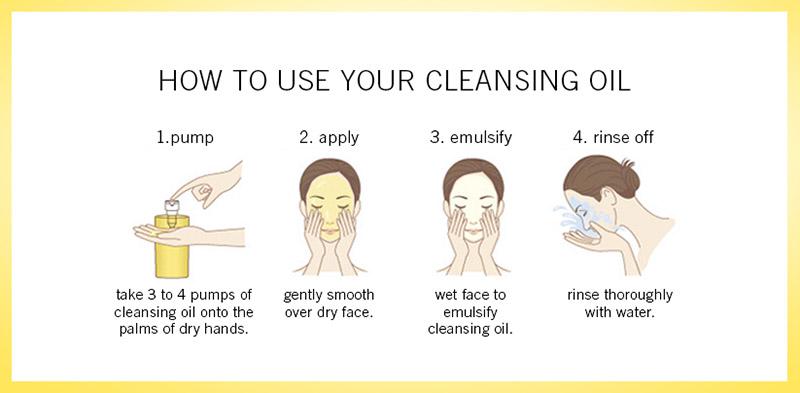 HOW TO USE YOUR CLEANSING OIL

1.pump

take 3 to 4 pumps of cleansing oil onto the palms of dry hands.

2. apply

gently smooth over dry face.

3. emulsify

wet face to emulsify cleansing oil.

4. rinse off

rinse thoroughly with water.