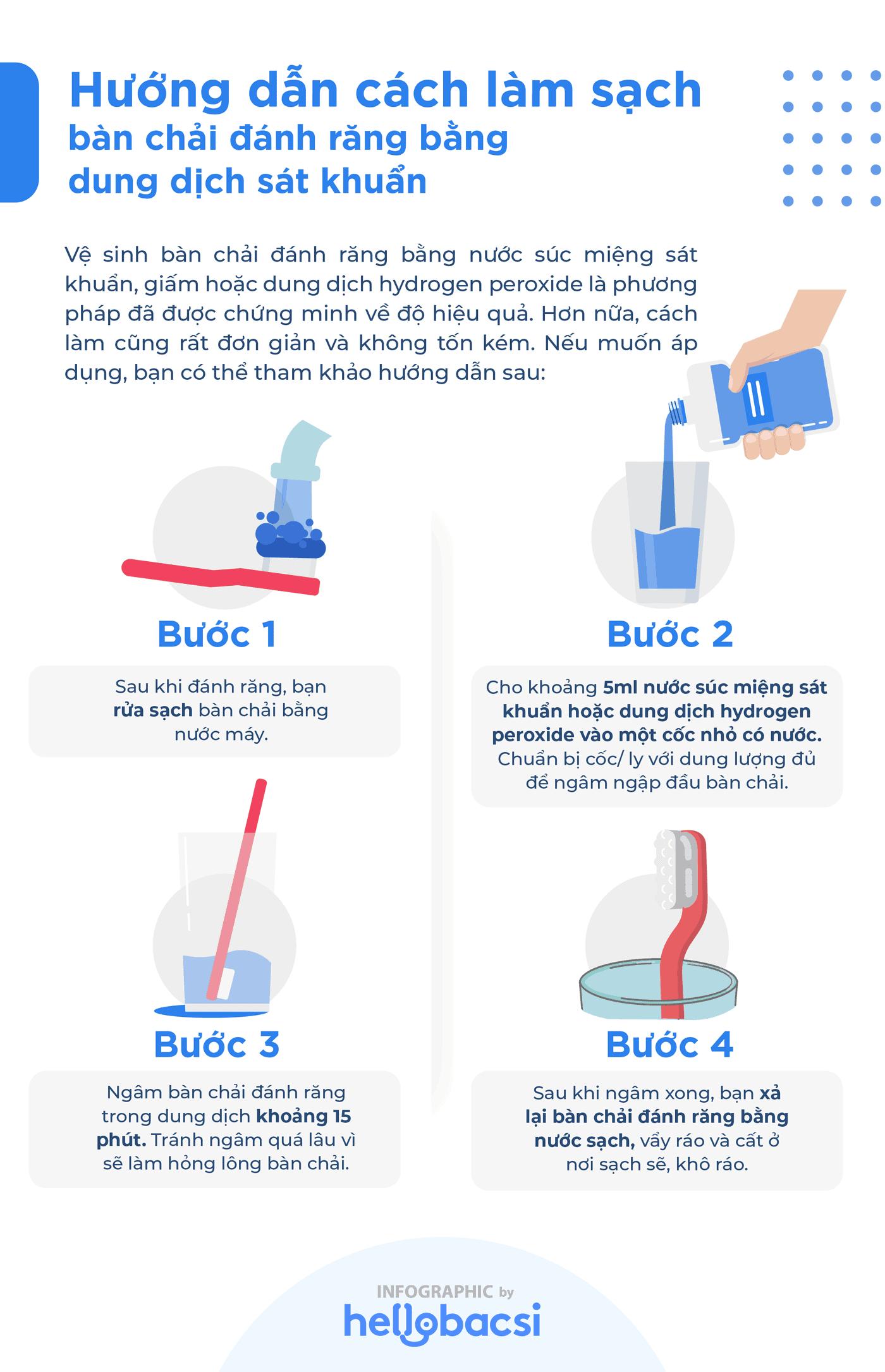 Hướng dẫn cách làm sạch
bàn chải đánh răng bằng
dung dịch sát khuẩn

Vệ sinh bàn chải đánh răng bằng nước súc miệng sát khuẩn, giấm hoặc dung dịch hydrogen peroxide là phương pháp đã được chứng minh về độ hiệu quả. Hơn nữa, cách làm cũng rất đơn giản và không tốn kém. Nếu muốn áp dụng, bạn có thể tham khảo hướng dẫn sau:

Bước 1

Sau khi đánh răng, bạn rửa sạch bàn chải bằng nước máy.

Bước 2

Cho khoảng 5ml nước súc miệng sát khuẩn hoặc dung dịch hydrogen peroxide vào một cốc nhỏ có nước. Chuẩn bị cốc/ ly với dung lượng đủ để ngâm ngập đầu bàn chải.

Bước 3

Ngâm bàn chải đánh răng trong dung dịch khoảng 15 phút. Tránh ngâm quá lâu vì sẽ làm hỏng lông bàn chải.

Bước 4

Sau khi ngâm xong, bạn xả lại bàn chải đánh răng bằng nước sạch, vẩy ráo và cất ở nơi sạch sẽ, khô ráo.

INFOGRAPHIC by
hellobacsi